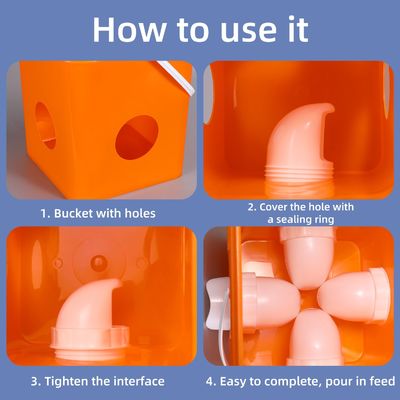 How to use it

1. Bucket with holes

2. Cover the hole with a sealing ring

3. Tighten the interface

4. Easy to complete, pour in feed